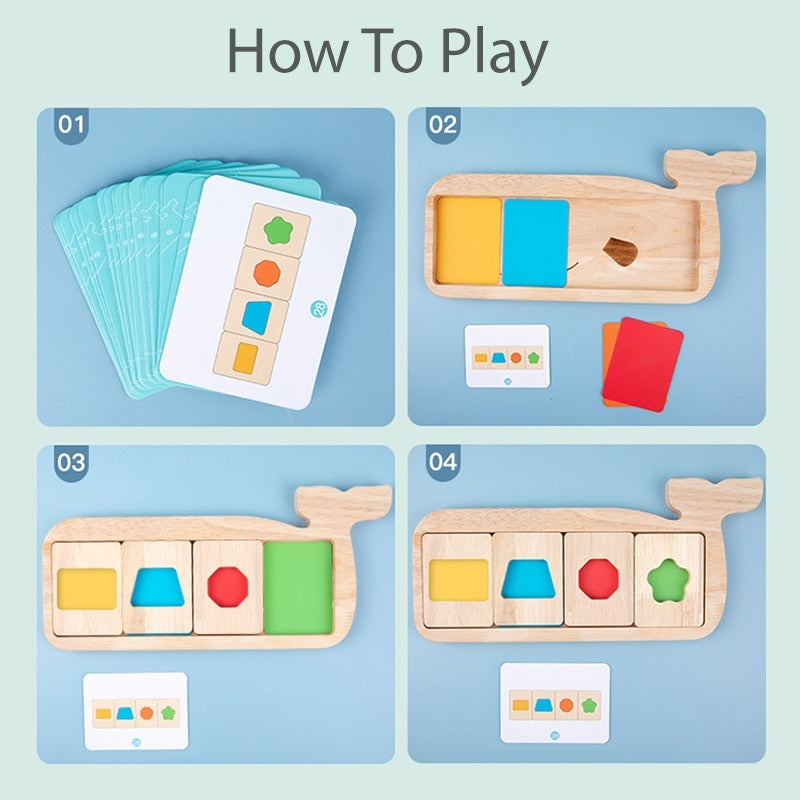 How To Play

01

28

02

03

04